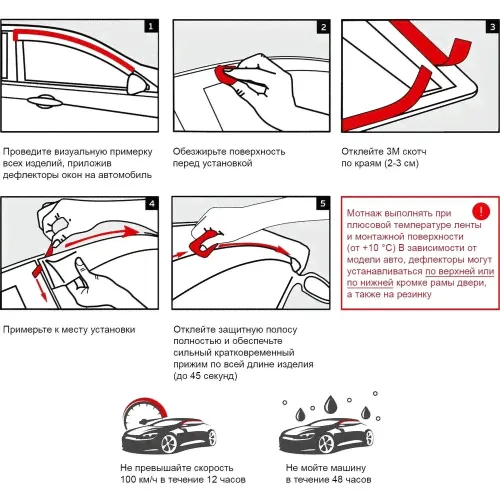 1

Проведите визуальную примерку всех изделий, приложив дефлекторы окон на автомобиль

2

Обезжирьте поверхность перед установкой

3

Отклейте 3М скотч по краям (2-3 см)

4

Примерьте к месту установки

5

Отклейте защитную полосу полностью и обеспечьте сильный кратковременный прижим по всей длине изделия (до 45 секунд)

!

Мотнаж выполнять при плюсовой температуре ленты и монтажной поверхности (от +10 °С) В зависимости от модели авто, дефлекторы могут устанавливаться по верхней или по нижней кромке рамы двери, а также на резинку

Не превышайте скорость 100 км/ч в течение 12 часов

Не мойте машину в течение 48 часов