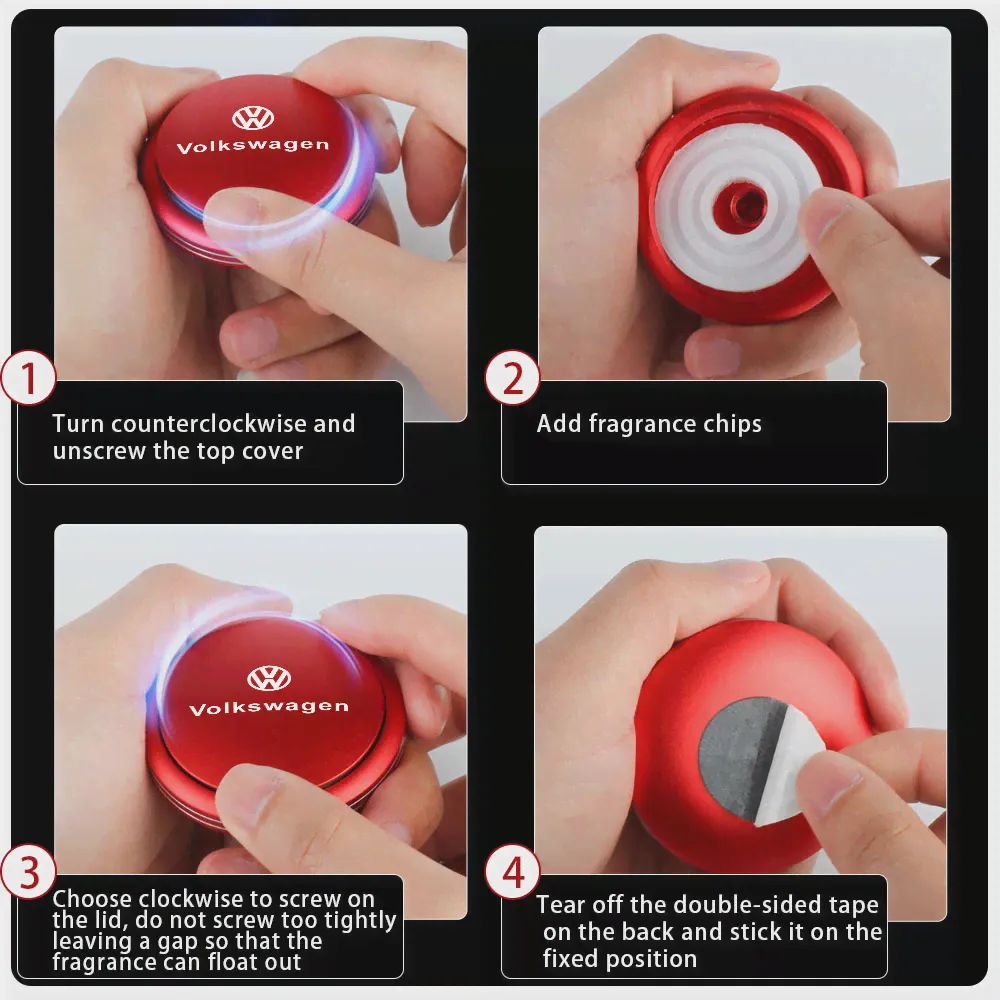 Volkswagen

1

Turn counterclockwise and unscrew the top cover

2

Add fragrance chips

Volkswagen

3

Choose clockwise to screw on the lid, do not screw too tightly leaving a gap so that the fragrance can float out

4

Tear off the double-sided tape on the back and stick it on the fixed position