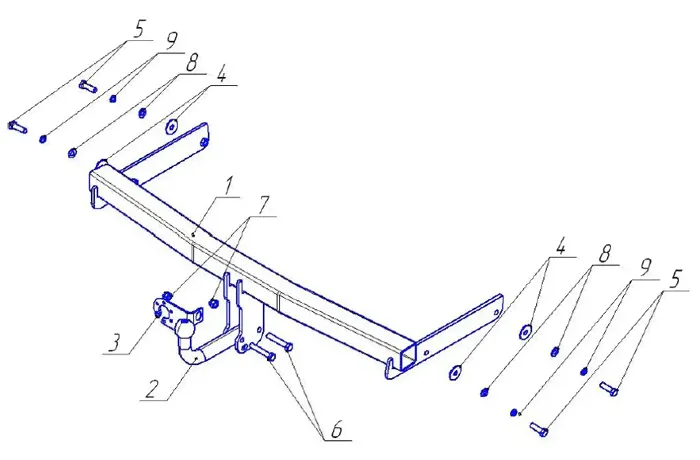 5
9
8
4
1
7
3
2
6
4
8
9
5